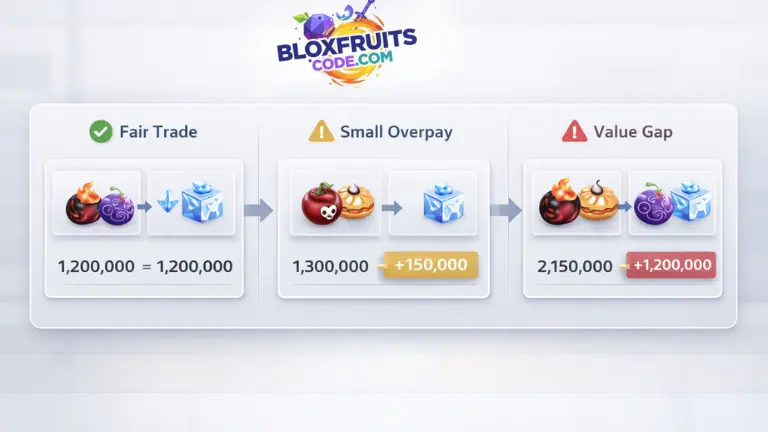 BLOXFRUITS CODE.COM

Fair Trade

1,200,000 = 1,200,000

Small Overpay

1,300,000 +150,000

Value Gap

2,150,000 +1,200,000